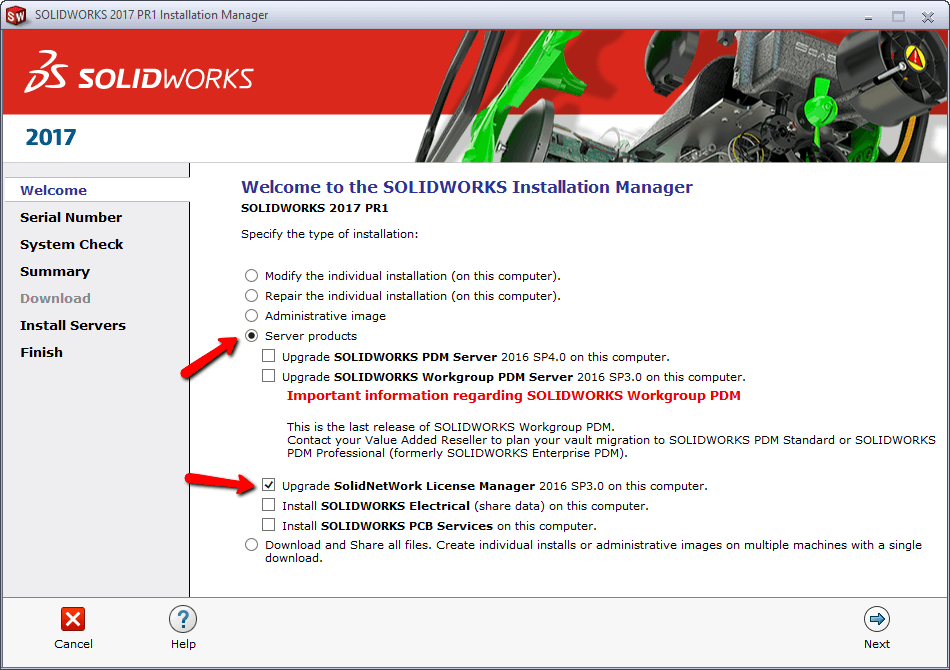 SOLIDWORKS 2017 PR1 Installation Manager

SOLIDWORKS

2017

Welcome
Serial Number
System Check
Summary
Download
Install Servers
Finish

Welcome to the SOLIDWORKS Installation Manager
SOLIDWORKS 2017 PR1

Specify the type of installation:

Modify the individual installation (on this computer).
Repair the individual installation (on this computer).
Administrative image
Server products
Upgrade SOLIDWORKS PDM Server 2016 SP4.0 on this computer.
Upgrade SOLIDWORKS Workgroup PDM Server 2016 SP3.0 on this computer.
Important information regarding SOLIDWORKS Workgroup PDM

This is the last release of SOLIDWORKS Workgroup PDM.
Contact your Value Added Reseller to plan your vault migration to SOLIDWORKS PDM Standard or SOLIDWORKS PDM Professional (formerly SOLIDWORKS Enterprise PDM).

Upgrade SolidNetWork License Manager 2016 SP3.0 on this computer.
Install SOLIDWORKS Electrical (share data) on this computer.
Install SOLIDWORKS PCB Services on this computer.
Download and Share all files. Create individual installs or administrative images on multiple machines with a single download.

Cancel
Help
Next